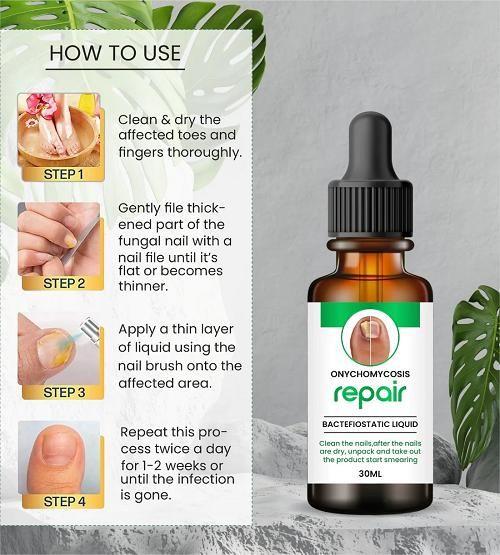 HOW TO USE

STEP 1

Clean & dry the affected toes and fingers thoroughly.

STEP 2

Gently file thickened part of the fungal nail with a nail file until it's flat or becomes thinner.

STEP 3

Apply a thin layer of liquid using the nail brush onto the affected area.

STEP 4

Repeat this process twice a day for 1-2 weeks or until the infection is gone.

ONYCHOMYCOSIS
repair
BACTEFIOSTATIC LIQUID
Clean the nails,after the nails are dry, unpack and take out the product start smearing
30ML