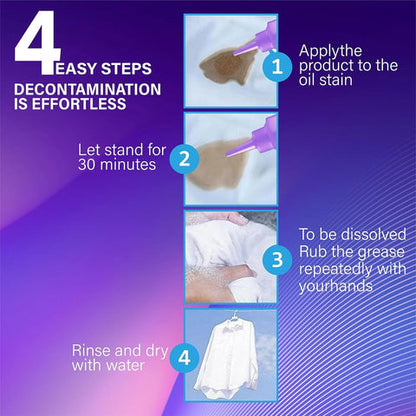 4 EASY STEPS
DECONTAMINATION IS EFFORTLESS

1 Applythe product to the oil stain

Let stand for 30 minutes 2

3 To be dissolved Rub the grease repeatedly with yourhands

Rinse and dry with water 4