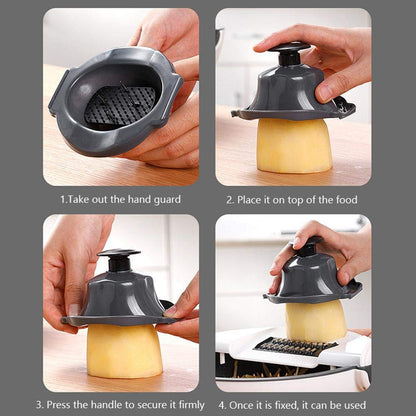 1.Take out the hand guard

2. Place it on top of the food

3. Press the handle to secure it firmly

4. Once it is fixed, it can be used