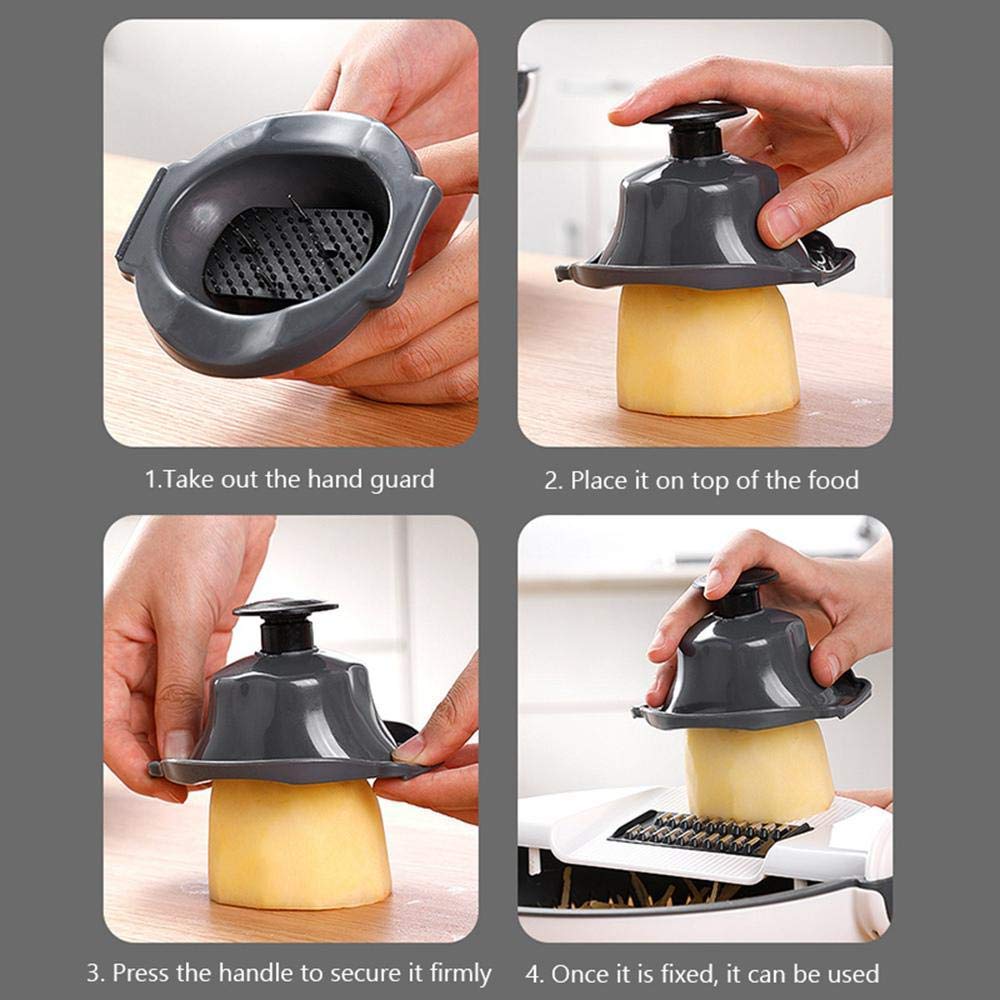 1.Take out the hand guard

2. Place it on top of the food

3. Press the handle to secure it firmly

4. Once it is fixed, it can be used