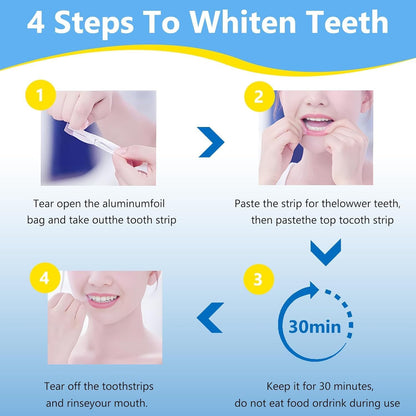 4 Steps To Whiten Teeth

1

Tear open the aluminumfoil bag and take outthe tooth strip

2

Paste the strip for thelowwer teeth, then pastethe top tocoth strip

3

30min

Keep it for 30 minutes, do not eat food ordrink during use

4

Tear off the toothstrips and rinseyour mouth.