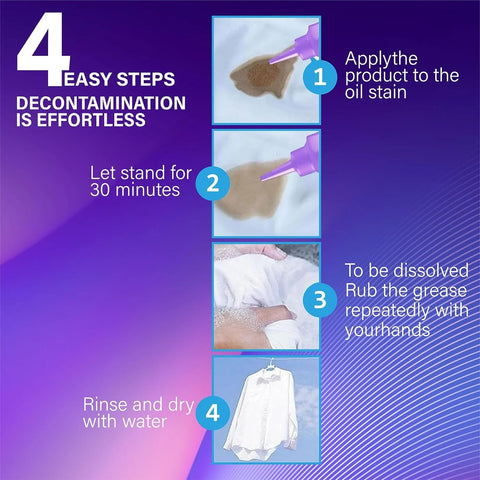 4 EASY STEPS
DECONTAMINATION IS EFFORTLESS

1 Applythe product to the oil stain

Let stand for 30 minutes 2

3 To be dissolved Rub the grease repeatedly with yourhands

Rinse and dry with water 4